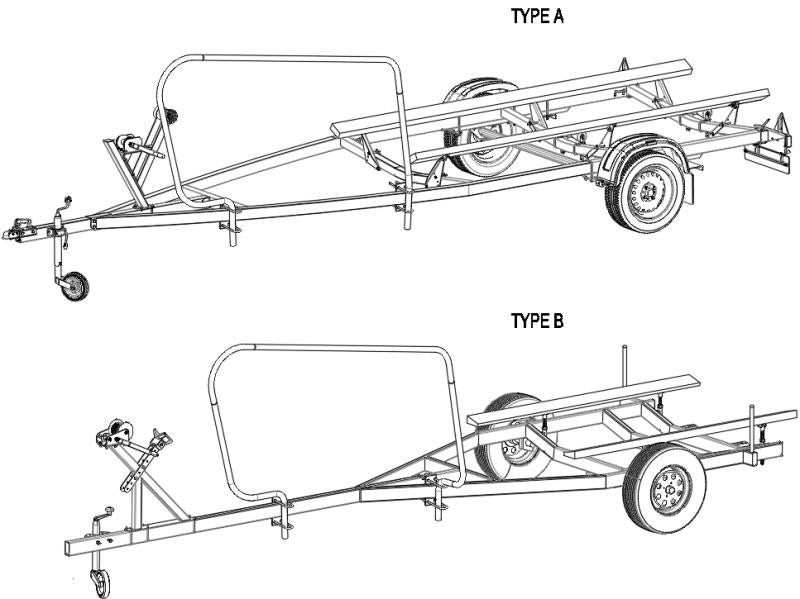 TYPE A

TYPE B